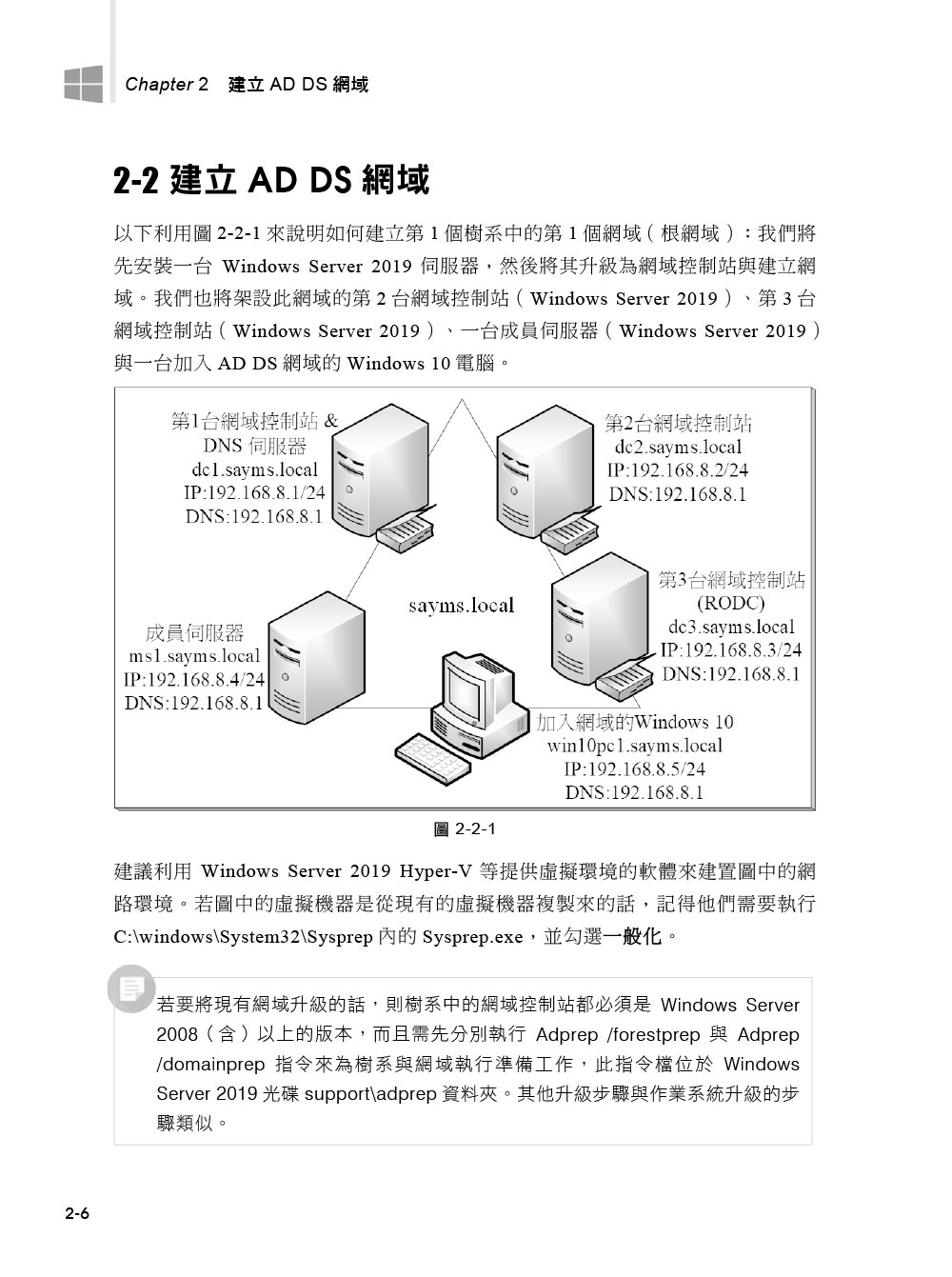 Chapter 2 建立 AD DS 網域

2-2 建立 AD DS 網域

以下利用圖 2-2-1 來說明如何建立第 1 個樹系中的第 1 個網域（根網域）：我們將先安裝一台 Windows Server 2019 伺服器，然後將其升級為網域控制站與建立網域。我們也將架設此網域的第 2 台網域控制站（Windows Server 2019）、第 3 台網域控制站（Windows Server 2019）、一台成員伺服器（Windows Server 2019）與一台加入 AD DS 網域的 Windows 10 電腦。

第1台網域控制站 &
DNS 伺服器
dc1.sayms.local
IP:192.168.8.1/24
DNS:192.168.8.1

第2台網域控制站
dc2.sayms.local
IP:192.168.8.2/24
DNS:192.168.8.1

sayms.local

第3台網域控制站
(RODC)
dc3.sayms.local
IP:192.168.8.3/24
DNS:192.168.8.1

成員伺服器
ms1.sayms.local
IP:192.168.8.4/24
DNS:192.168.8.1

加入網域的Windows 10
win10pc1.sayms.local
IP:192.168.8.5/24
DNS:192.168.8.1

圖 2-2-1

建議利用 Windows Server 2019 Hyper-V 等提供虛擬環境的軟體來建置圖中的網路環境。若圖中的虛擬機器是從現有的虛擬機器複製來的話，記得他們需要執行 C:\windows\System32\Sysprep 內的 Sysprep.exe，並勾選一般化。

若要將現有網域升級的話，則樹系中的網域控制站都必須是 Windows Server 2008（含）以上的版本，而且需先分別執行 Adprep /forestprep 與 Adprep /domainprep 指令來為樹系與網域執行準備工作，此指令檔位於 Windows Server 2019 光碟 support\adprep 資料夾。其他升級步驟與作業系統升級的步驟類似。

2-6