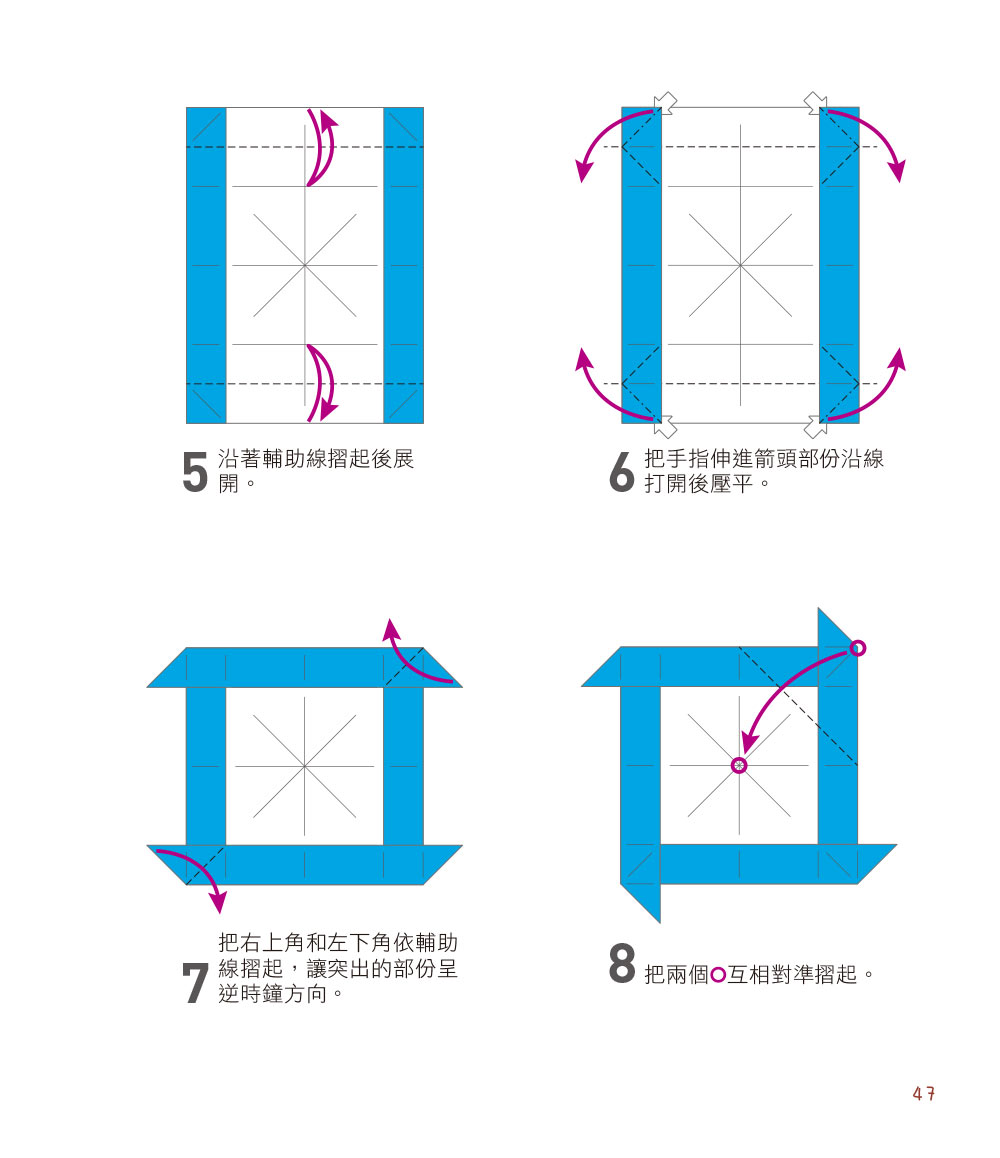 5 沿著輔助線摺起後展開。

6 把手指伸進箭頭部份沿線打開後壓平。

7 把右上角和左下角依輔助線摺起，讓突出的部份呈逆時鐘方向。

8 把兩個○互相對準摺起。

47