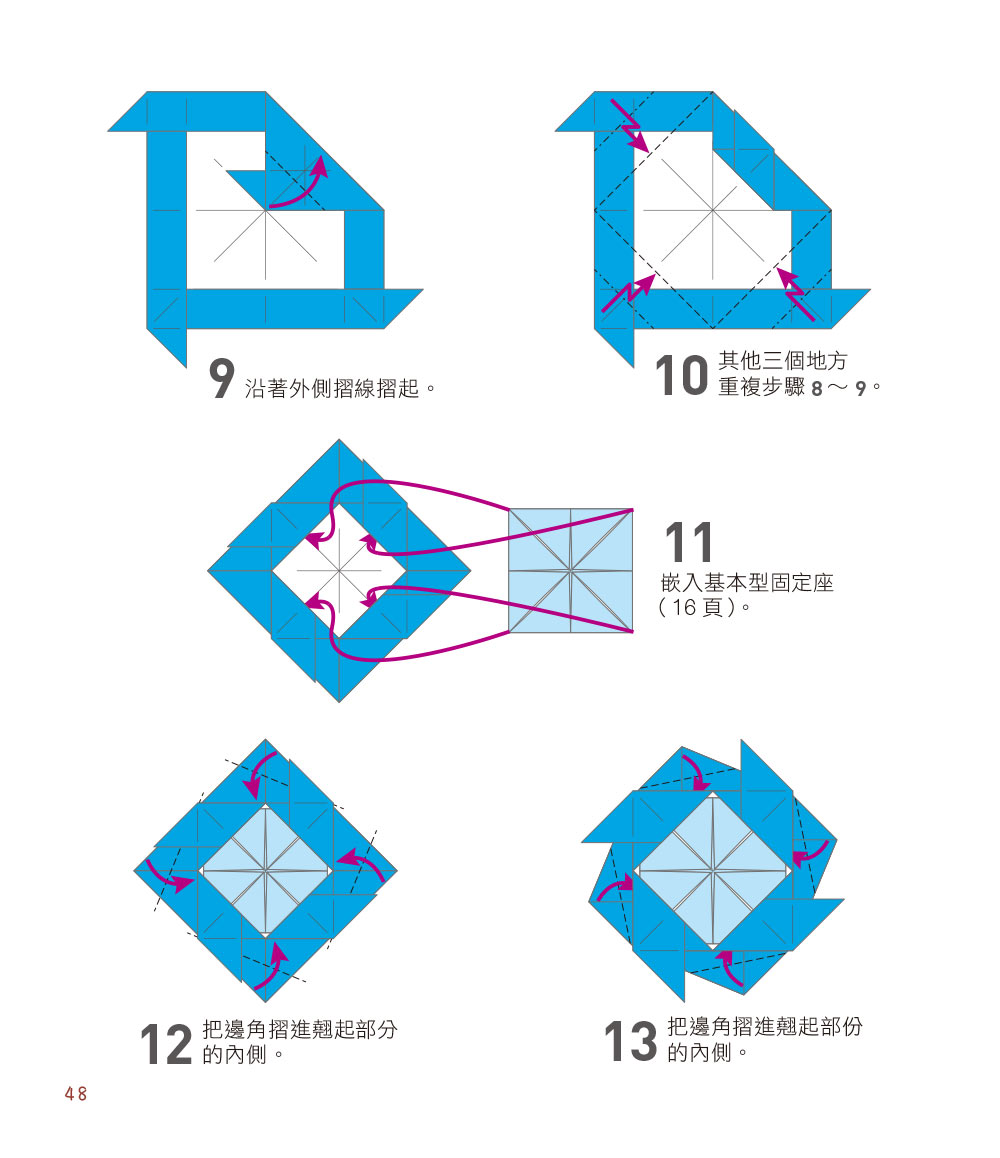 9 沿著外側摺線摺起。

10 其他三個地方重複步驟 8 ～ 9。

11 嵌入基本型固定座（16 頁）。

12 把邊角摺進翹起部分的內側。

13 把邊角摺進翹起部份的內側。

48