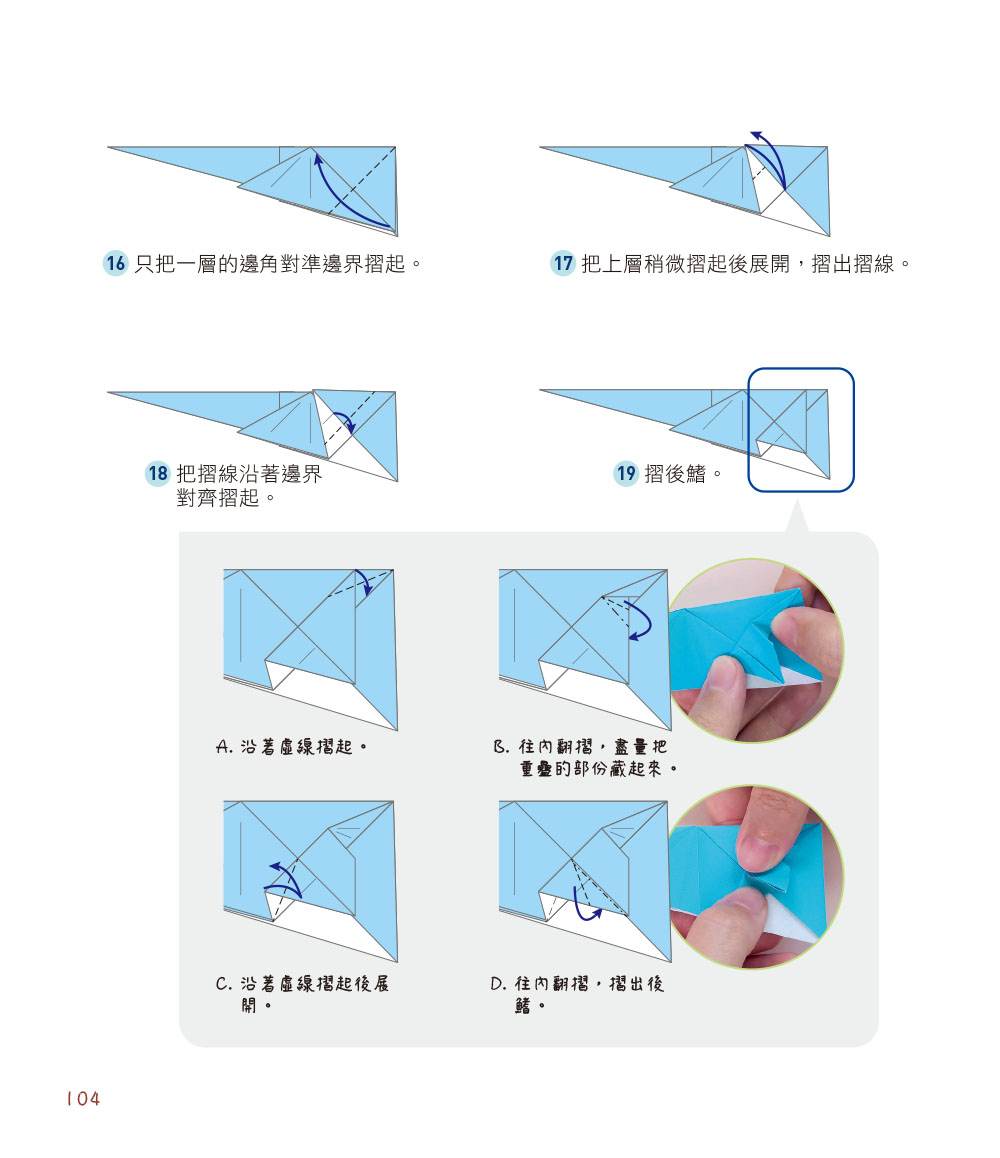 16 只把一層的邊角對準邊界摺起。

17 把上層稍微摺起後展開，摺出摺線。

18 把摺線沿著邊界對齊摺起。

19 摺後鰭。

A. 沿著虛線摺起。

B. 往內翻摺，盡量把重疊的部份藏起來。

C. 沿著虛線摺起後展開。

D. 往內翻摺，摺出後鰭。

104