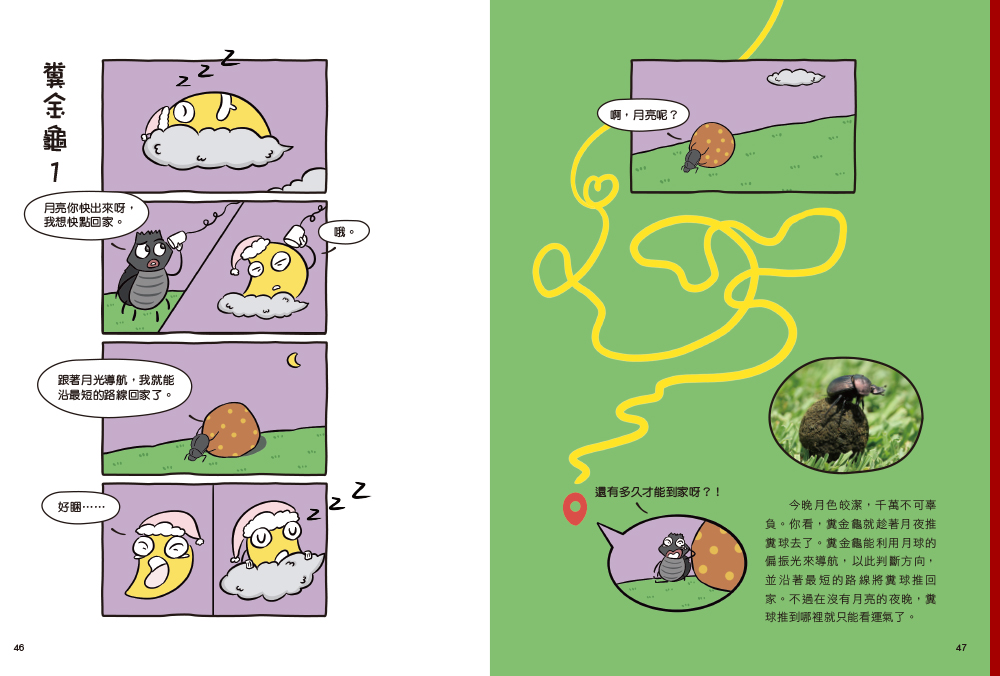 糞金龜 1

Z Z Z

月亮你快出來呀，我想快點回家。

哦。

跟著月光導航，我就能沿最短的路線回家了。

好睏……

Z Z Z

46

啊，月亮呢？

還有多久才能到家呀？！

今晚月色皎潔，千萬不可辜負。你看，糞金龜就趁著月夜推糞球去了。糞金龜能利用月球的偏振光來導航，以此判斷方向，並沿著最短的路線將糞球推回家。不過在沒有月亮的夜晚，糞球推到哪裡就只能看運氣了。

47