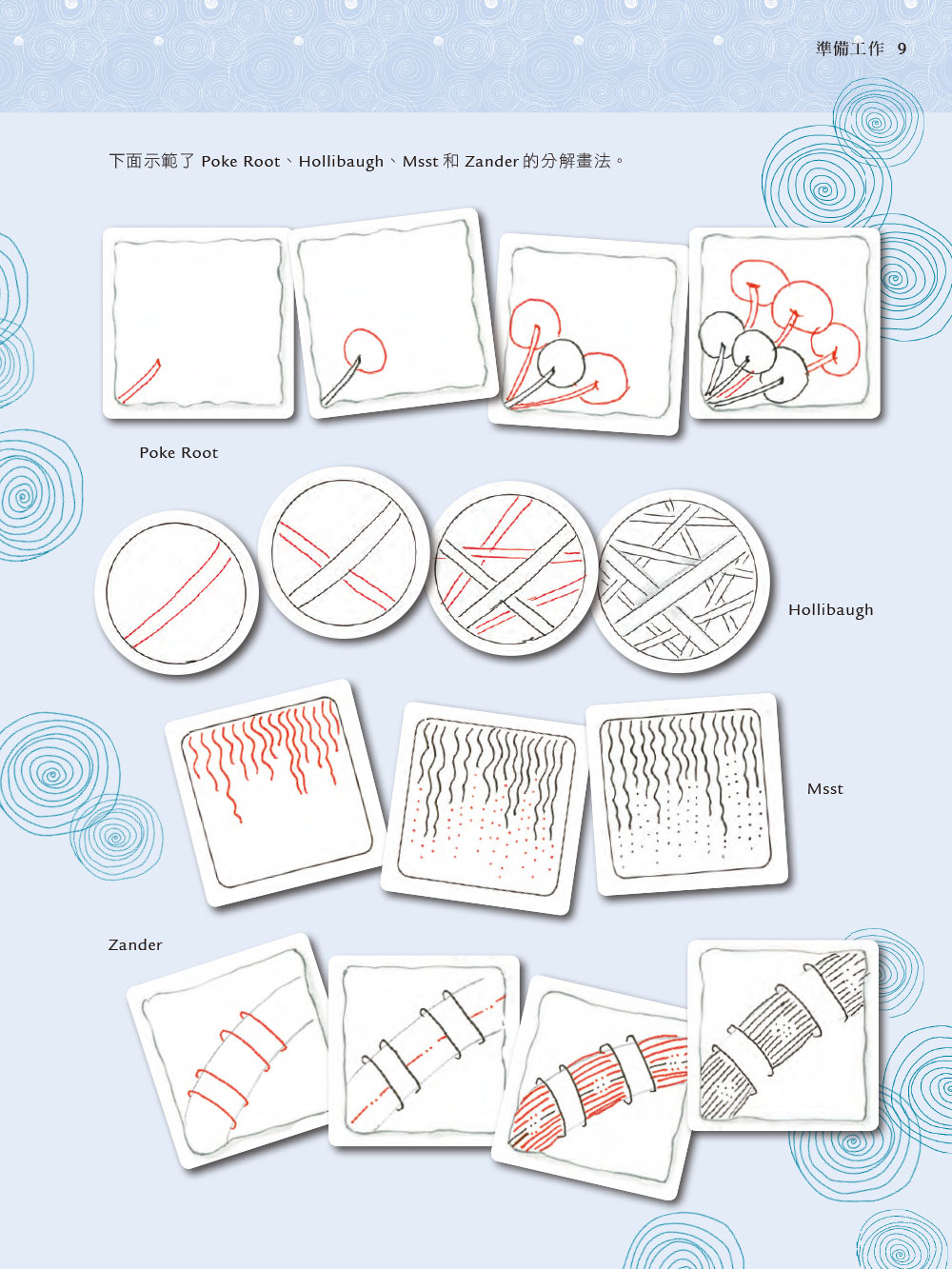 準備工作 9

下面示範了 Poke Root、Hollibaugh、Msst 和 Zander 的分解畫法。

Poke Root

Hollibaugh

Msst

Zander