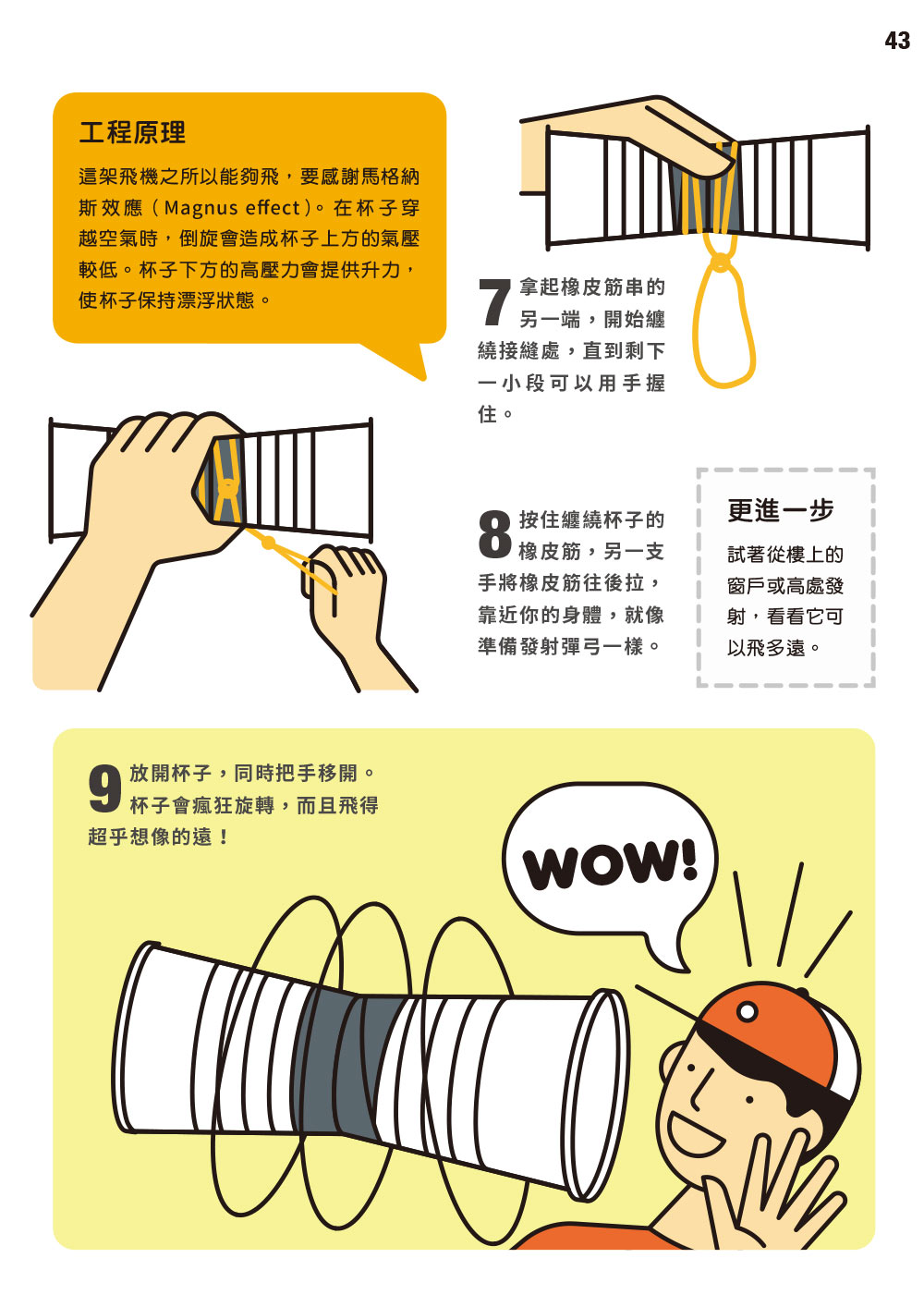 43

工程原理

這架飛機之所以能夠飛，要感謝馬格納斯效應（Magnus effect）。在杯子穿越空氣時，倒旋會造成杯子上方的氣壓較低。杯子下方的高壓力會提供升力，使杯子保持漂浮狀態。

7 拿起橡皮筋串的另一端，開始纏繞接縫處，直到剩下一小段可以用手握住。

8 按住纏繞杯子的橡皮筋，另一支手將橡皮筋往後拉，靠近你的身體，就像準備發射彈弓一樣。

更進一步

試著從樓上的窗戶或高處發射，看看它可以飛多遠。

9 放開杯子，同時把手移開。杯子會瘋狂旋轉，而且飛得超乎想像的遠！

WOW!