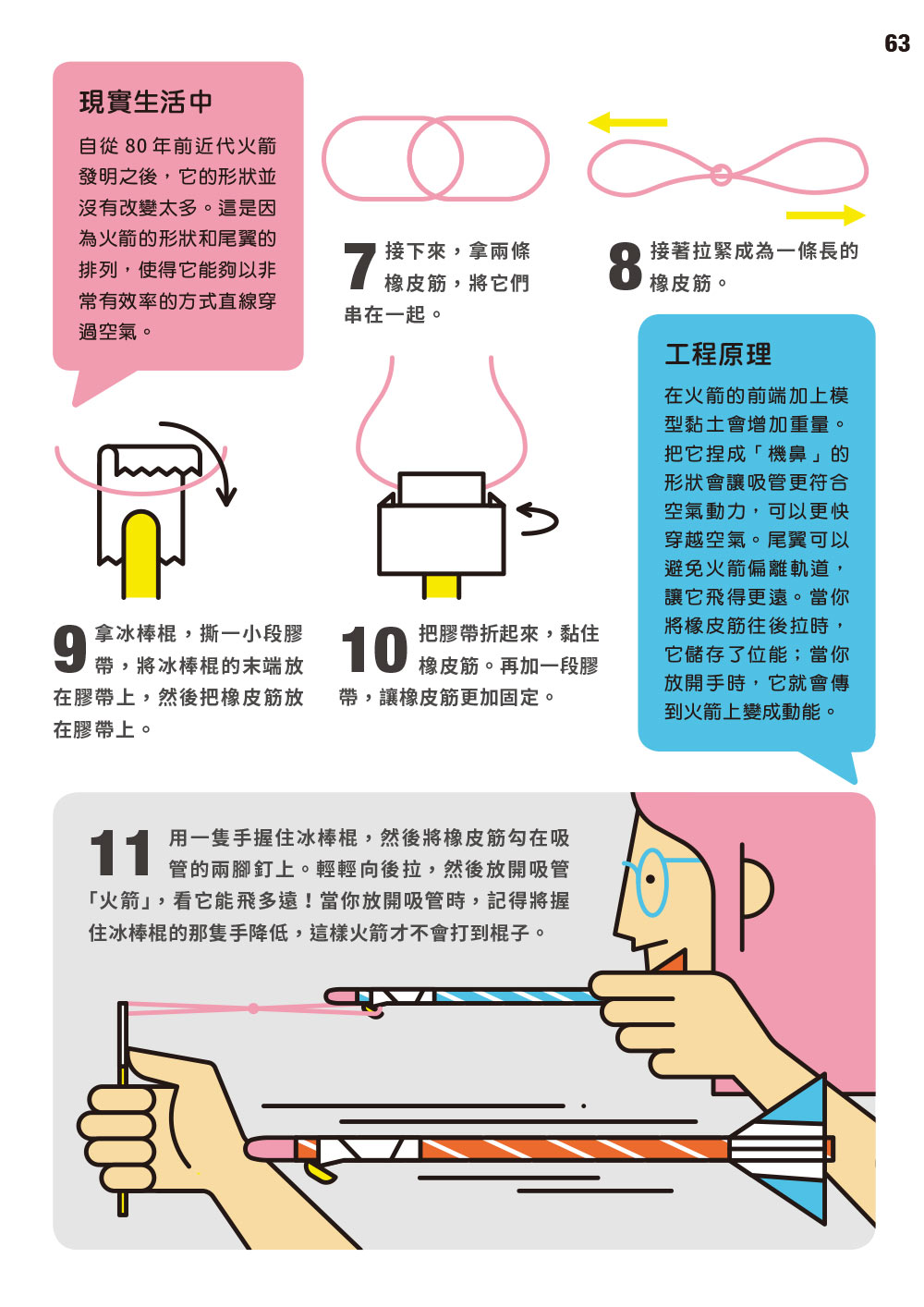 63

現實生活中

自從 80 年前近代火箭發明之後，它的形狀並沒有改變太多。這是因為火箭的形狀和尾翼的排列，使得它能夠以非常有效率的方式直線穿過空氣。

7 接下來，拿兩條橡皮筋，將它們串在一起。

8 接著拉緊成為一條長的橡皮筋。

工程原理

在火箭的前端加上模型黏土會增加重量。把它捏成「機鼻」的形狀會讓吸管更符合空氣動力，可以更快穿越空氣。尾翼可以避免火箭偏離軌道，讓它飛得更遠。當你將橡皮筋往後拉時，它儲存了位能；當你放開手時，它就會傳到火箭上變成動能。

9 拿冰棒棍，撕一小段膠帶，將冰棒棍的末端放在膠帶上，然後把橡皮筋放在膠帶上。

10 把膠帶折起來，黏住橡皮筋。再加一段膠帶，讓橡皮筋更加固定。

11 用一隻手握住冰棒棍，然後將橡皮筋勾在吸管的兩腳釘上。輕輕向後拉，然後放開吸管「火箭」，看它能飛多遠！當你放開吸管時，記得將握住冰棒棍的那隻手降低，這樣火箭才不會打到棍子。