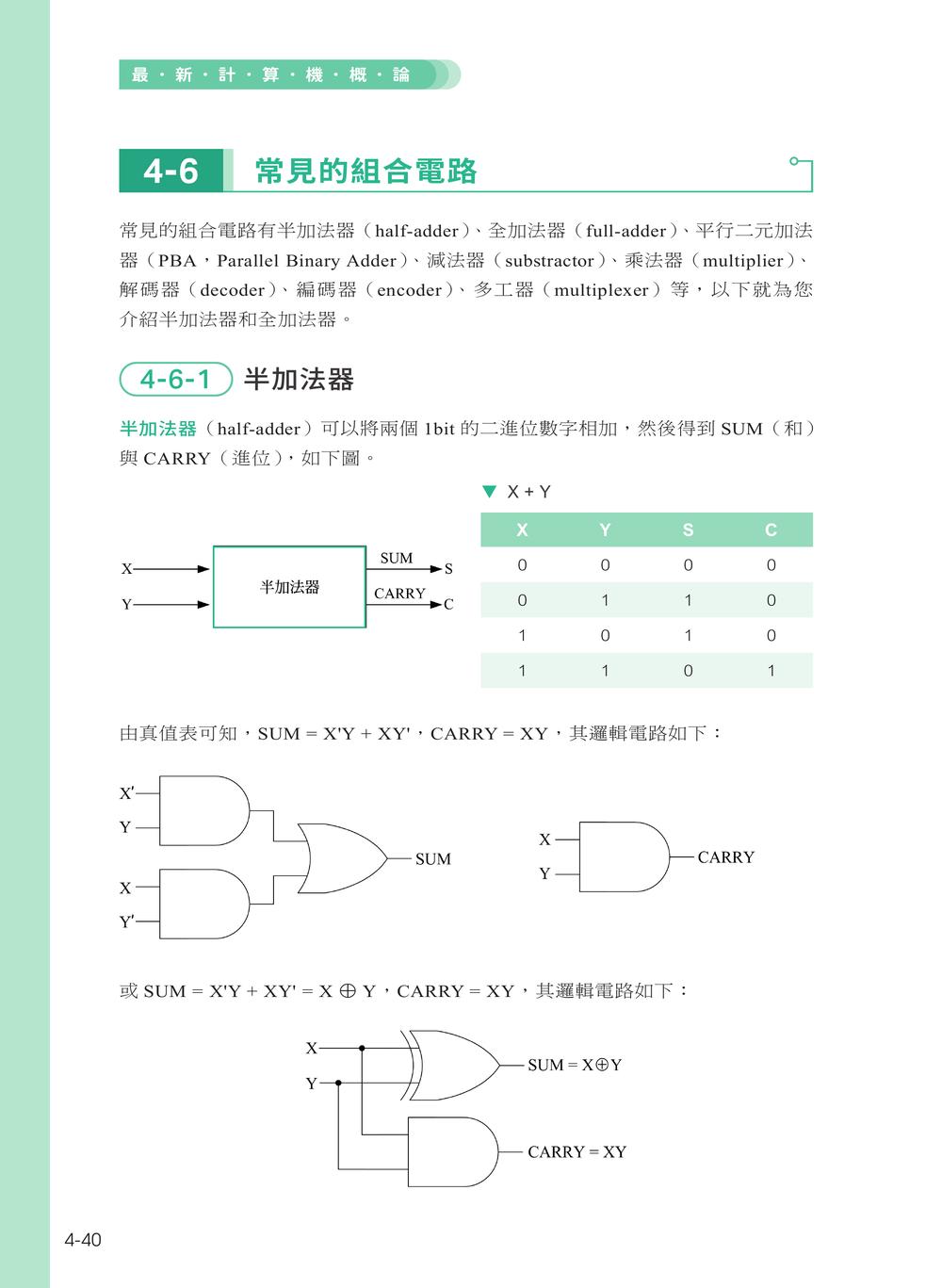 最・新・計・算・機・概・論

4-6 常見的組合電路

常見的組合電路有半加法器（half-adder）、全加法器（full-adder）、平行二元加法器（PBA，Parallel Binary Adder）、減法器（substractor）、乘法器（multiplier）、解碼器（decoder）、編碼器（encoder）、多工器（multiplexer）等，以下就為您介紹半加法器和全加法器。

4-6-1 半加法器

半加法器（half-adder）可以將兩個 1bit 的二進位數字相加，然後得到 SUM（和）與 CARRY（進位），如下圖。

X
Y
半加法器
SUM
S
CARRY
C

▼ X + Y

| X | Y | S | C |
|---|---|---|---|
| 0 | 0 | 0 | 0 |
| 0 | 1 | 1 | 0 |
| 1 | 0 | 1 | 0 |
| 1 | 1 | 0 | 1 |

由真值表可知，SUM = X'Y + XY'，CARRY = XY，其邏輯電路如下：

X'
Y
X
Y'
SUM
X
Y
CARRY

或 SUM = X'Y + XY' = X ⊕ Y，CARRY = XY，其邏輯電路如下：

X
Y
SUM = X⊕Y
CARRY = XY

4-40