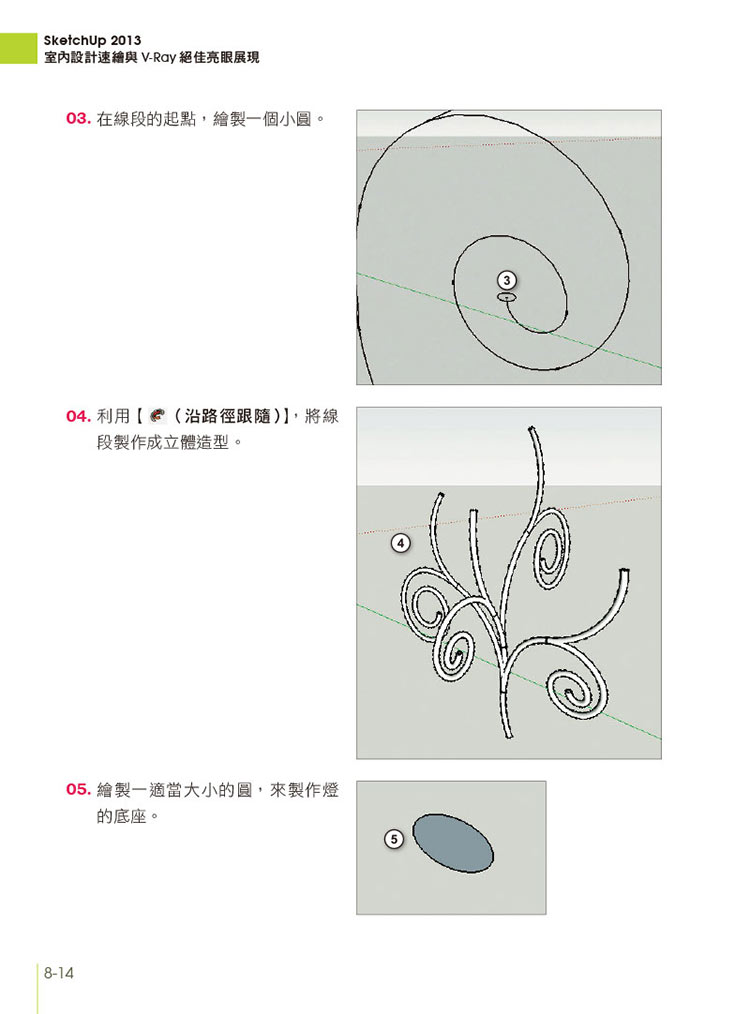 SketchUp 2013
室內設計速繪與 V-Ray 絕佳亮眼展現

03. 在線段的起點，繪製一個小圓。

3

04. 利用【（沿路徑跟隨）】，將線段製作成立體造型。

4

05. 繪製一適當大小的圓，來製作燈的底座。

5

8-14