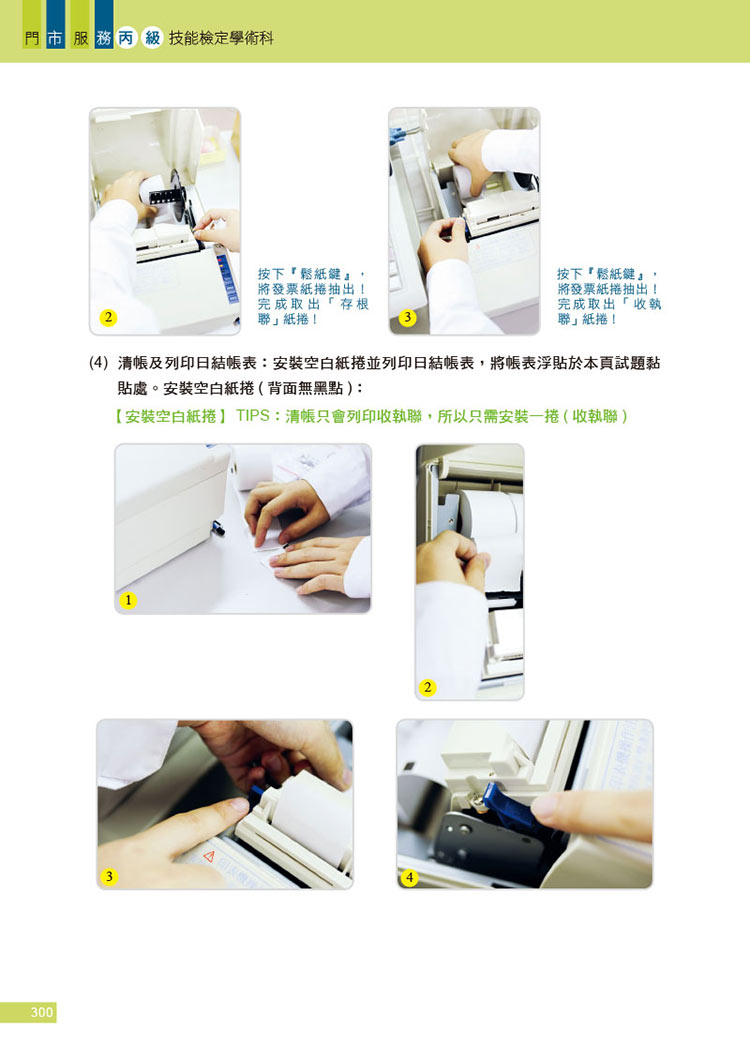 門市服務丙級 技能檢定學術科

2

按下『鬆紙鍵』，將發票紙捲抽出！完成取出「存根聯」紙捲！

3

按下『鬆紙鍵』，將發票紙捲抽出！完成取出「收執聯」紙捲！

(4) 清帳及列印日結帳表：安裝空白紙捲並列印日結帳表，將帳表浮貼於本頁試題黏貼處。安裝空白紙捲（背面無黑點）：

【安裝空白紙捲】 TIPS：清帳只會列印收執聯，所以只需安裝一捲（收執聯）

1

2

3

4

300