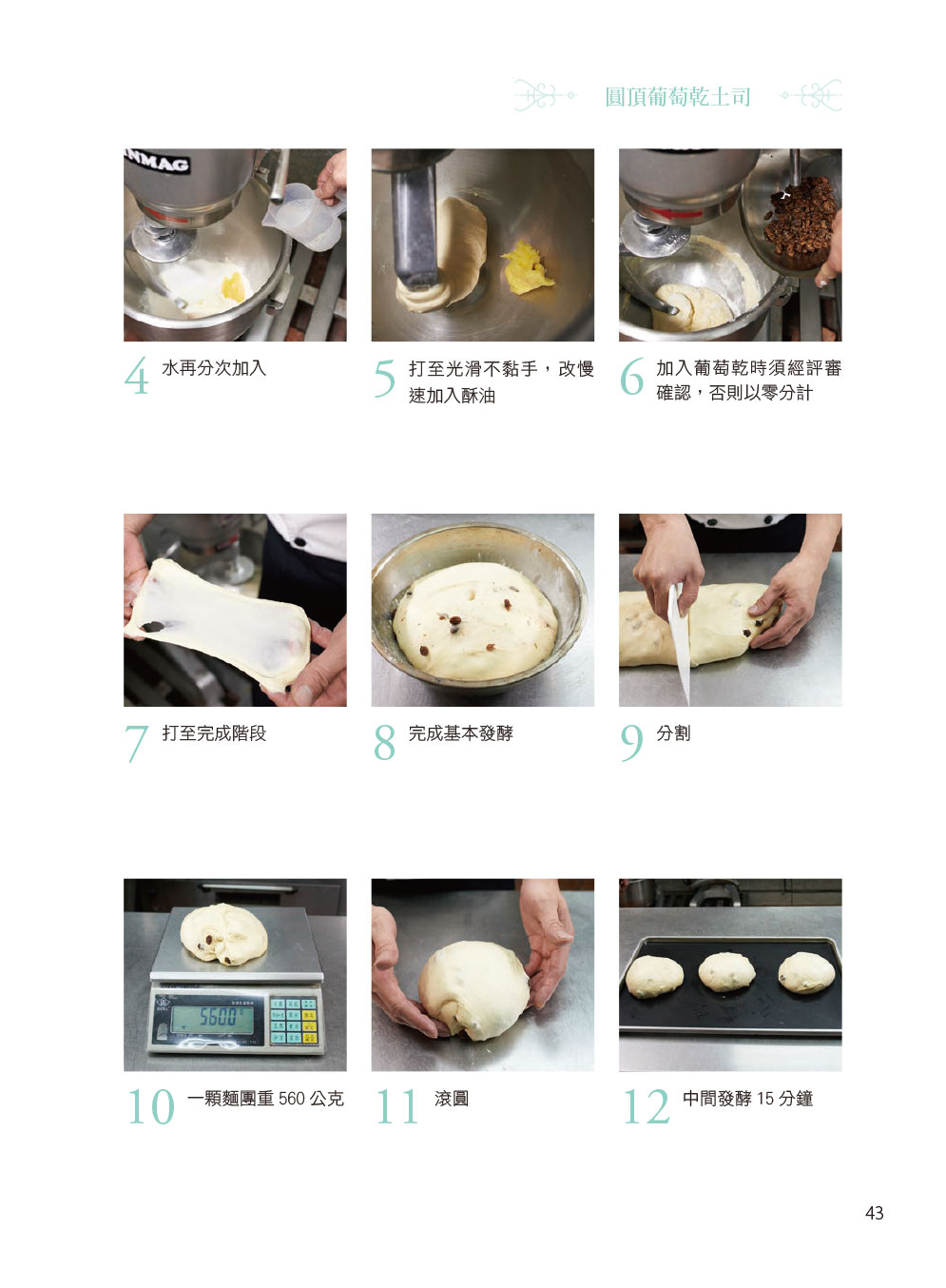 圓頂葡萄乾土司

NMAG

4 水再分次加入

5 打至光滑不黏手，改慢速加入酥油

6 加入葡萄乾時須經評審確認，否則以零分計

7 打至完成階段

8 完成基本發酵

9 分割

5600

10 一顆麵團重 560 公克

11 滾圓

12 中間發酵 15 分鐘

43