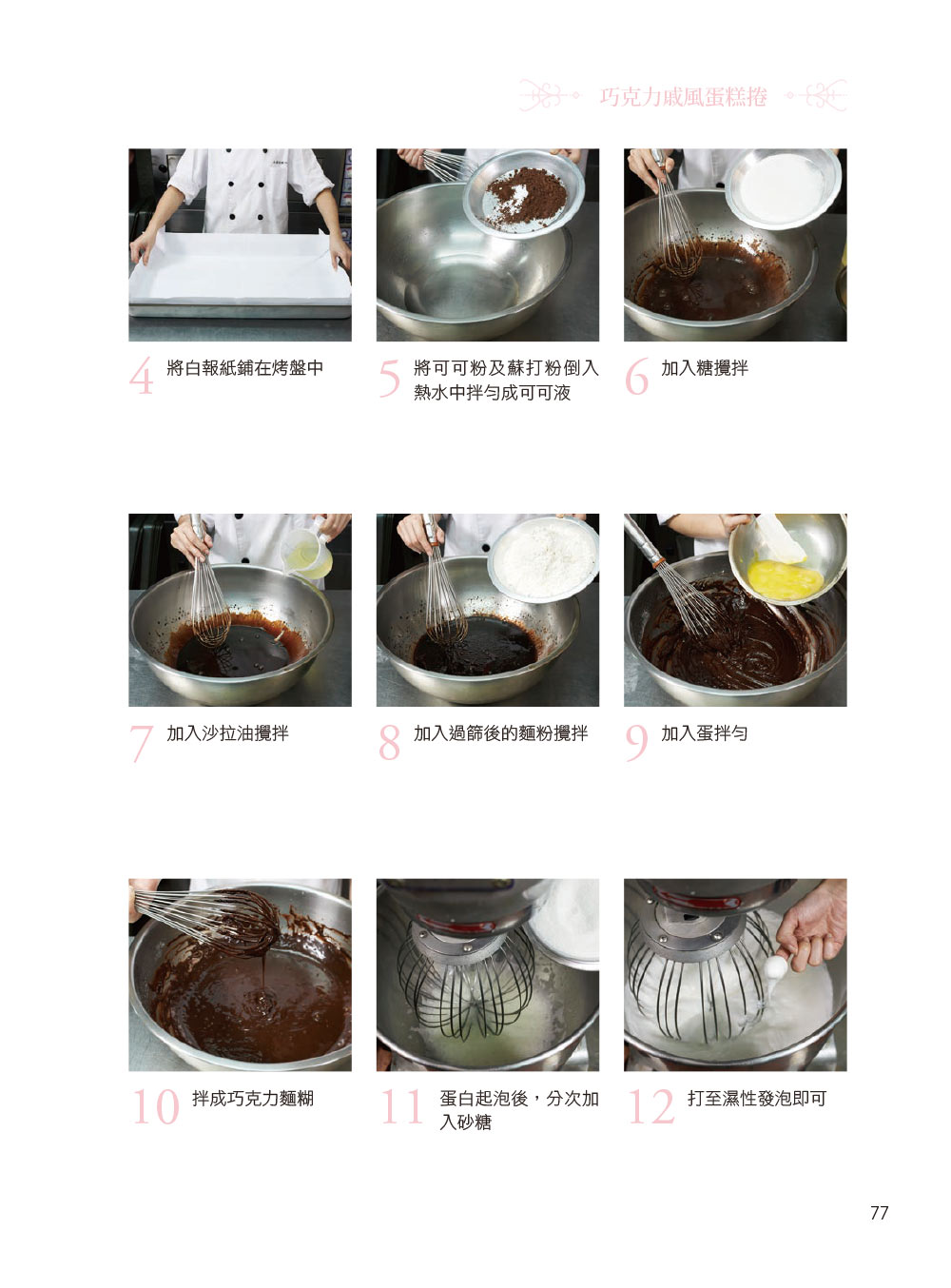 巧克力戚風蛋糕捲

4 將白報紙鋪在烤盤中

5 將可可粉及蘇打粉倒入熱水中拌勻成可可液

6 加入糖攪拌

7 加入沙拉油攪拌

8 加入過篩後的麵粉攪拌

9 加入蛋拌勻

10 拌成巧克力麵糊

11 蛋白起泡後，分次加入砂糖

12 打至濕性發泡即可

77