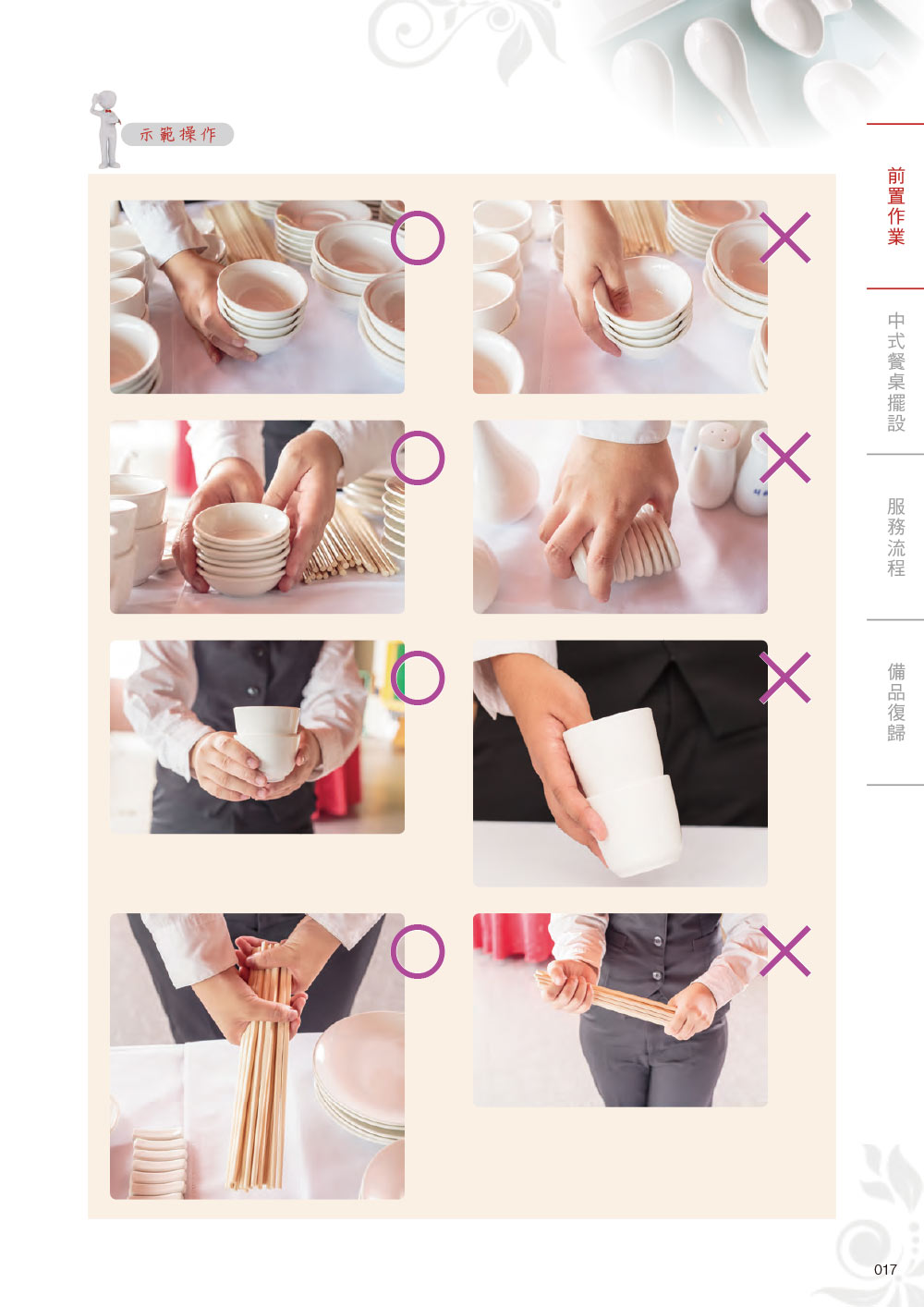 示範操作

前置作業

中式餐桌擺設

服務流程

備品復歸

017