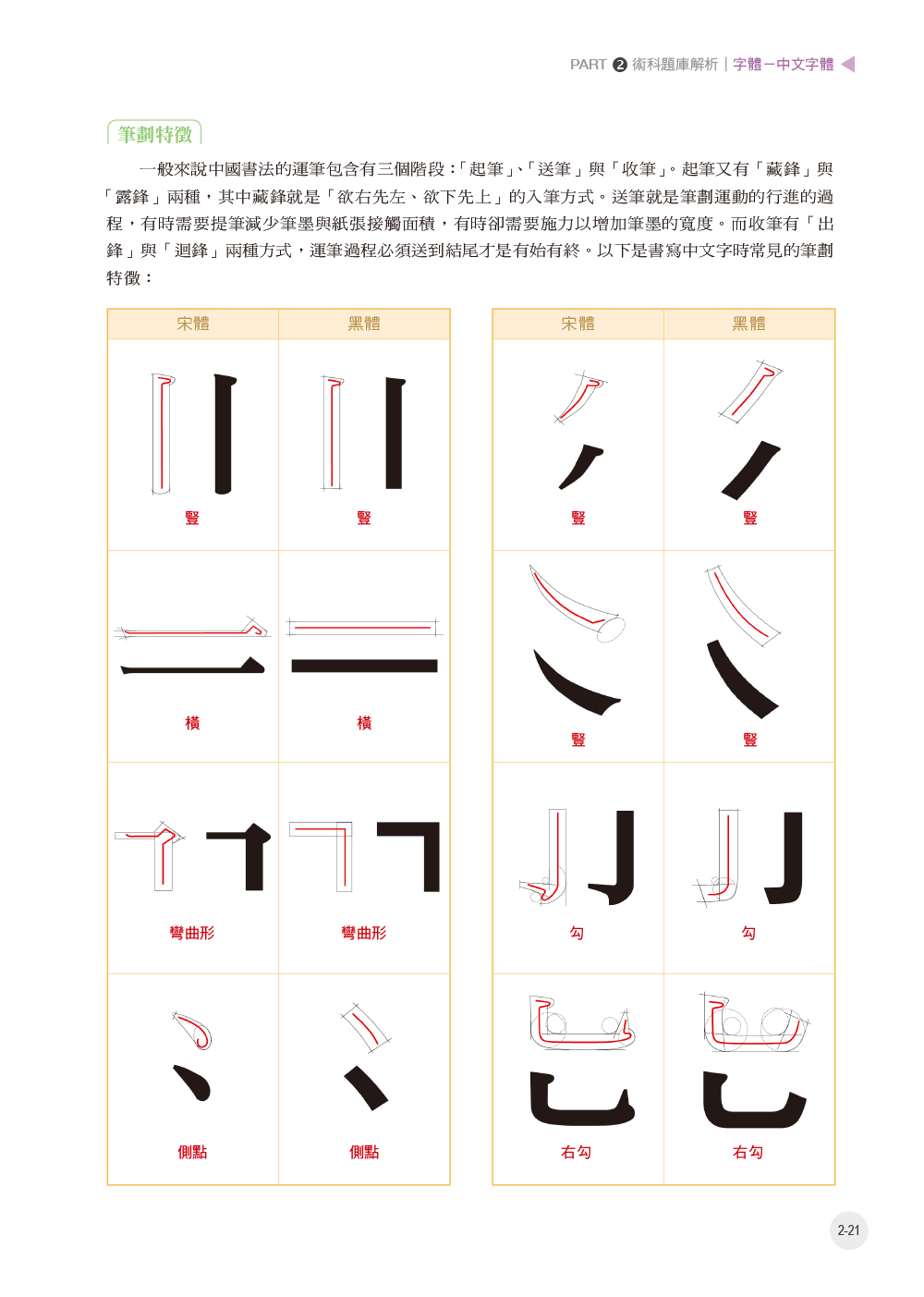 PART ❷ 術科題庫解析｜字體－中文字體

筆劃特徵

一般來說中國書法的運筆包含有三個階段：「起筆」、「送筆」與「收筆」。起筆又有「藏鋒」與「露鋒」兩種，其中藏鋒就是「欲右先左、欲下先上」的入筆方式。送筆就是筆劃運動的行進的過程，有時需要提筆減少筆墨與紙張接觸面積，有時卻需要施力以增加筆墨的寬度。而收筆有「出鋒」與「迴鋒」兩種方式，運筆過程必須送到結尾才是有始有終。以下是書寫中文字時常見的筆劃特徵：

| 宋體 | 黑體 |
|---|---|
| 豎 | 豎 |
| 橫 | 橫 |
| 彎曲形 | 彎曲形 |
| 側點 | 側點 |

| 宋體 | 黑體 |
|---|---|
| 豎 | 豎 |
| 豎 | 豎 |
| 勾 | 勾 |
| 右勾 | 右勾 |

2-21