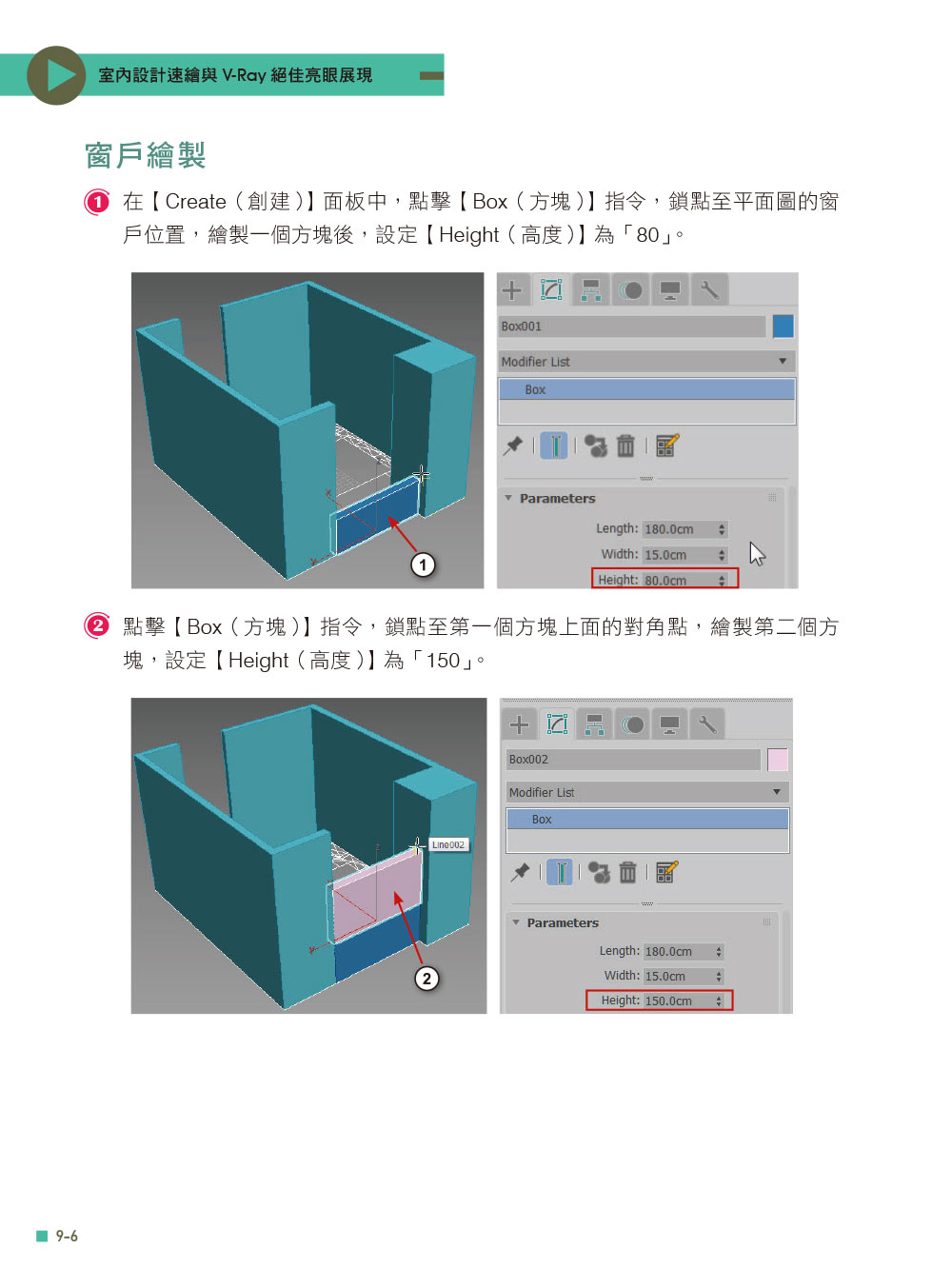 室內設計速繪與 V-Ray 絕佳亮眼展現

窗戶繪製

1 在【Create（創建）】面板中，點擊【Box（方塊）】指令，鎖點至平面圖的窗戶位置，繪製一個方塊後，設定【Height（高度）】為「80」。

1

Box001
Modifier List
Box
Parameters
Length: 180.0cm
Width: 15.0cm
Height: 80.0cm

2 點擊【Box（方塊）】指令，鎖點至第一個方塊上面的對角點，繪製第二個方塊，設定【Height（高度）】為「150」。

Line002
2

Box002
Modifier List
Box
Parameters
Length: 180.0cm
Width: 15.0cm
Height: 150.0cm

9-6