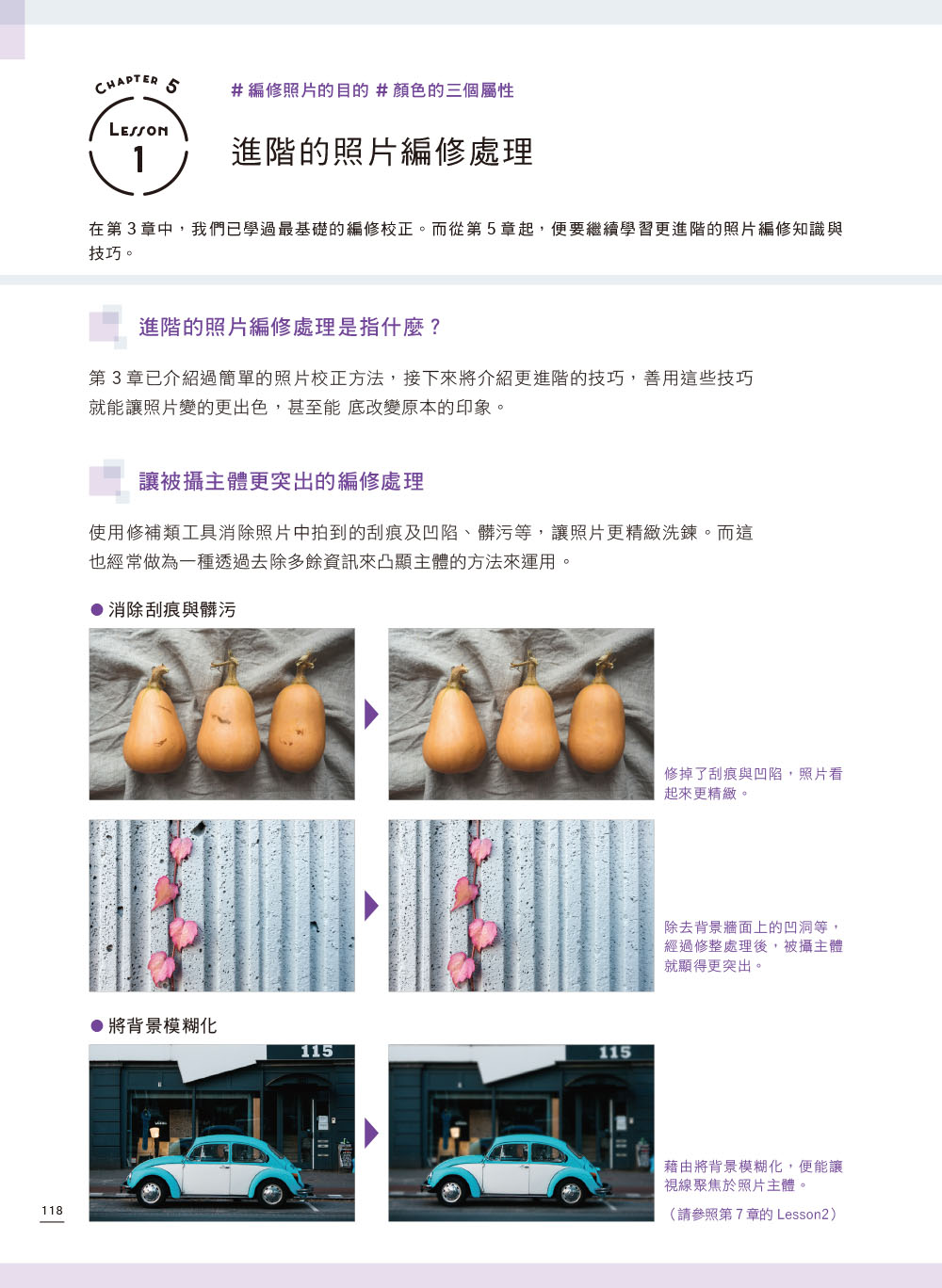 CHAPTER 5

LESSON 1

# 編修照片的目的 # 顏色的三個屬性

進階的照片編修處理

在第 3 章中，我們已學過最基礎的編修校正。而從第 5 章起，便要繼續學習更進階的照片編修知識與技巧。

進階的照片編修處理是指什麼？

第 3 章已介紹過簡單的照片校正方法，接下來將介紹更進階的技巧，善用這些技巧就能讓照片變的更出色，甚至能 底改變原本的印象。

讓被攝主體更突出的編修處理

使用修補類工具消除照片中拍到的刮痕及凹陷、髒污等，讓照片更精緻洗鍊。而這也經常做為一種透過去除多餘資訊來凸顯主體的方法來運用。

● 消除刮痕與髒污

修掉了刮痕與凹陷，照片看起來更精緻。

除去背景牆面上的凹洞等，經過修整處理後，被攝主體就顯得更突出。

● 將背景模糊化

115

115

藉由將背景模糊化，便能讓視線聚焦於照片主體。

（請參照第 7 章的 Lesson2）

118